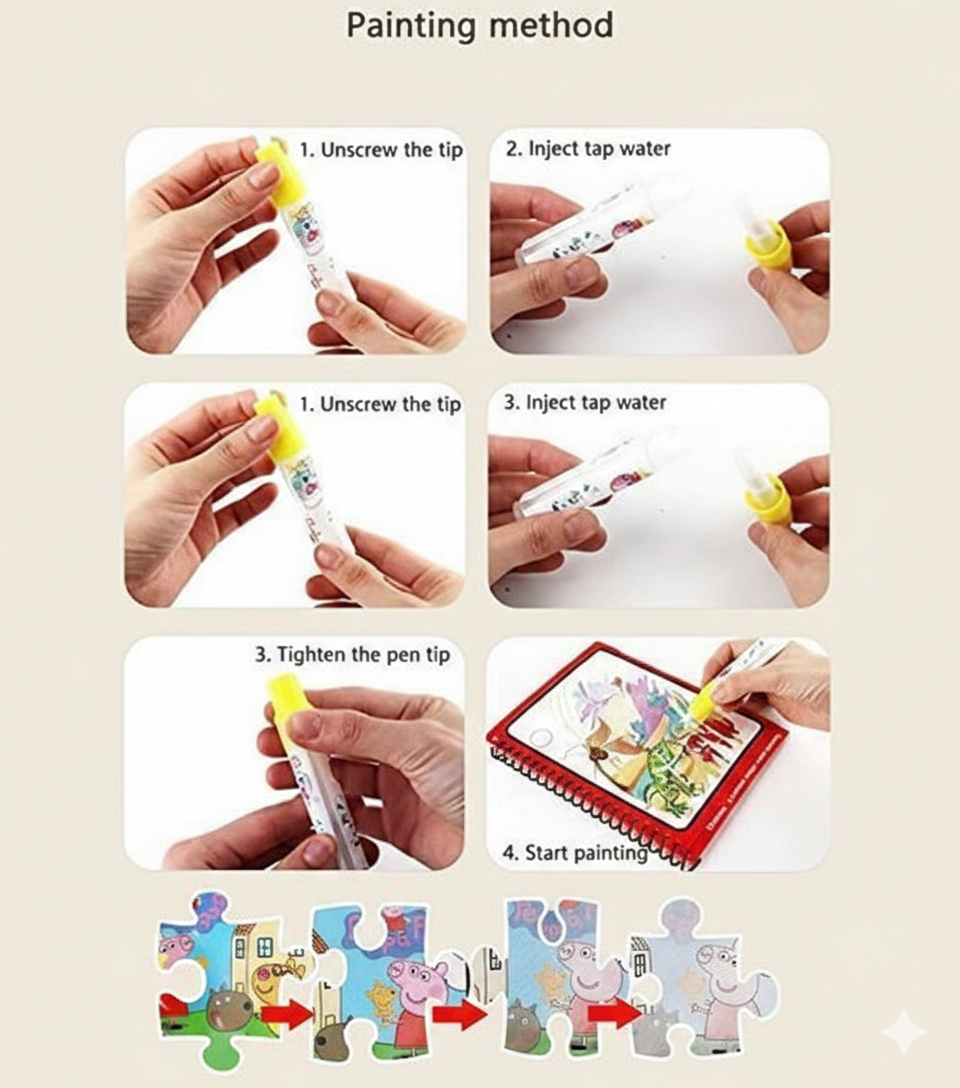 Painting method

1. Unscrew the tip

2. Inject tap water

1. Unscrew the tip

3. Inject tap water

3. Tighten the pen tip

4. Start painting